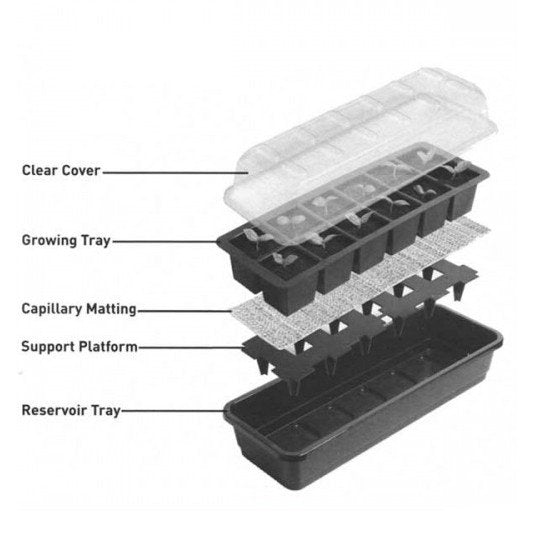 Clear Cover

Growing Tray

Capillary Matting

Support Platform

Reservoir Tray